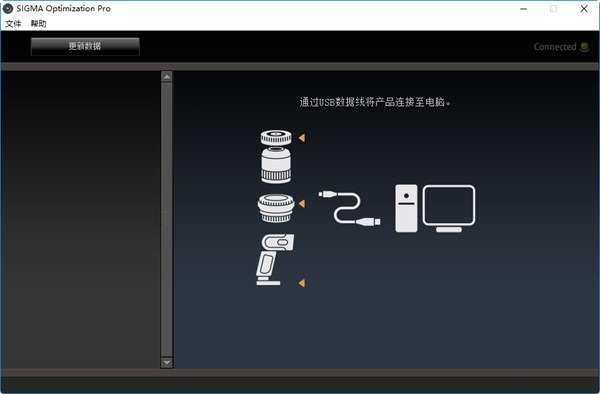 SIGMA Optimization Pro

文件 帮助

更新数据

Connected

通过USB数据线将产品连接至电脑。