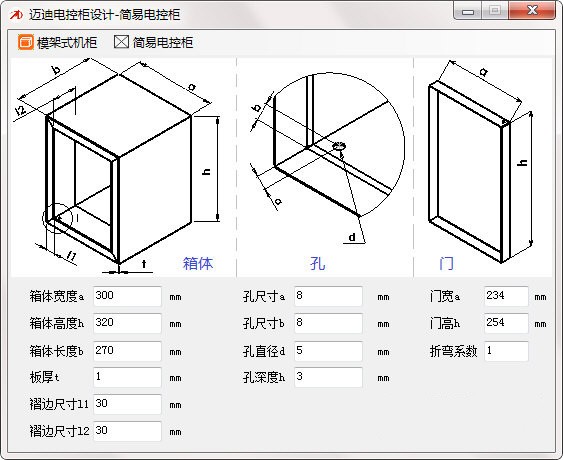 迈迪电控柜设计-简易电控柜

模架式机柜 简易电控柜

b
a
l2
h
l
l1
t
箱体

b
a
d
孔

a
h
门

箱体宽度a 300 mm
箱体高度h 320 mm
箱体长度b 270 mm
板厚t 1 mm
褶边尺寸l1 30 mm
褶边尺寸l2 30 mm

孔尺寸a 8 mm
孔尺寸b 8 mm
孔直径d 5 mm
孔深度h 3 mm

门宽a 234 mm
门高h 254 mm
折弯系数 1