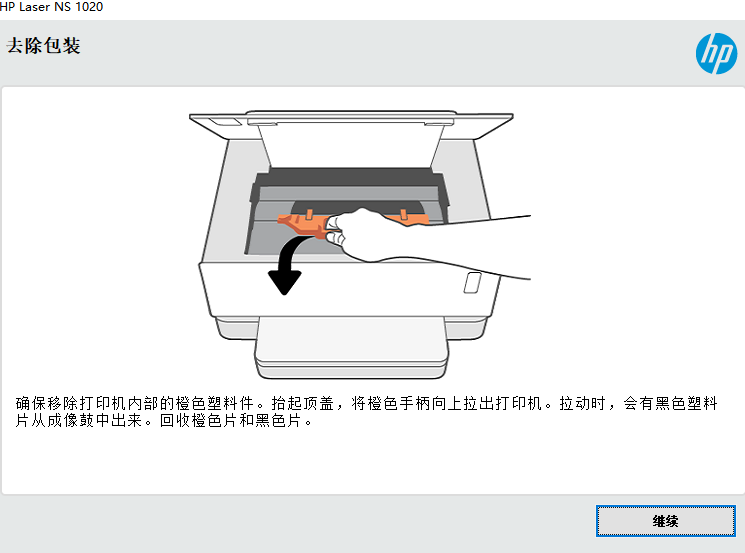 HP Laser NS 1020

去除包装

hp

确保移除打印机内部的橙色塑料件。抬起顶盖，将橙色手柄向上拉出打印机。拉动时，会有黑色塑料片从成像鼓中出来。回收橙色片和黑色片。

继续